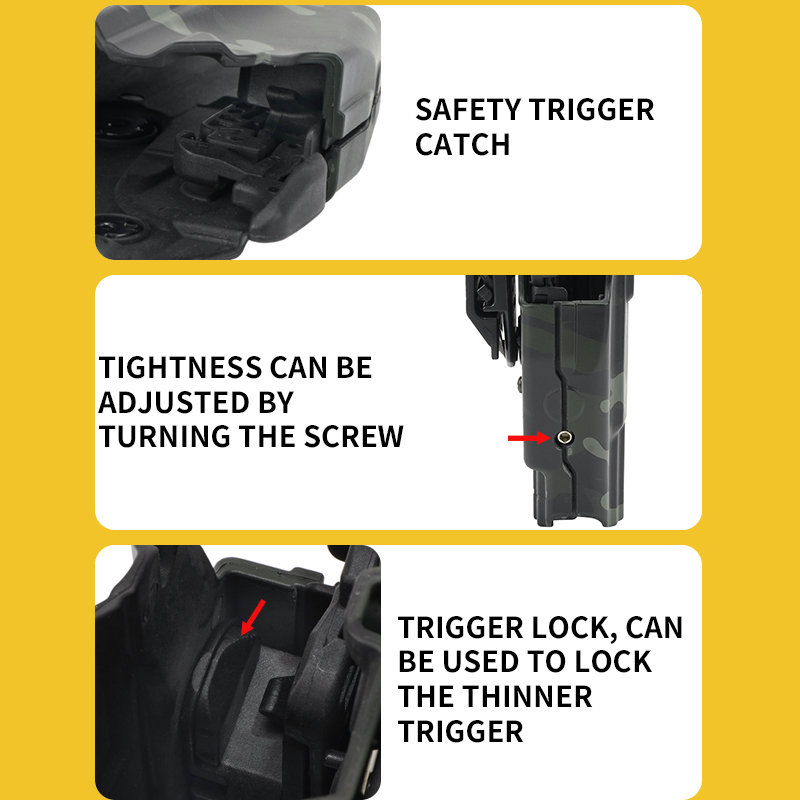 SAFETY TRIGGER CATCH

TIGHTNESS CAN BE ADJUSTED BY TURNING THE SCREW

TRIGGER LOCK, CAN BE USED TO LOCK THE THINNER TRIGGER